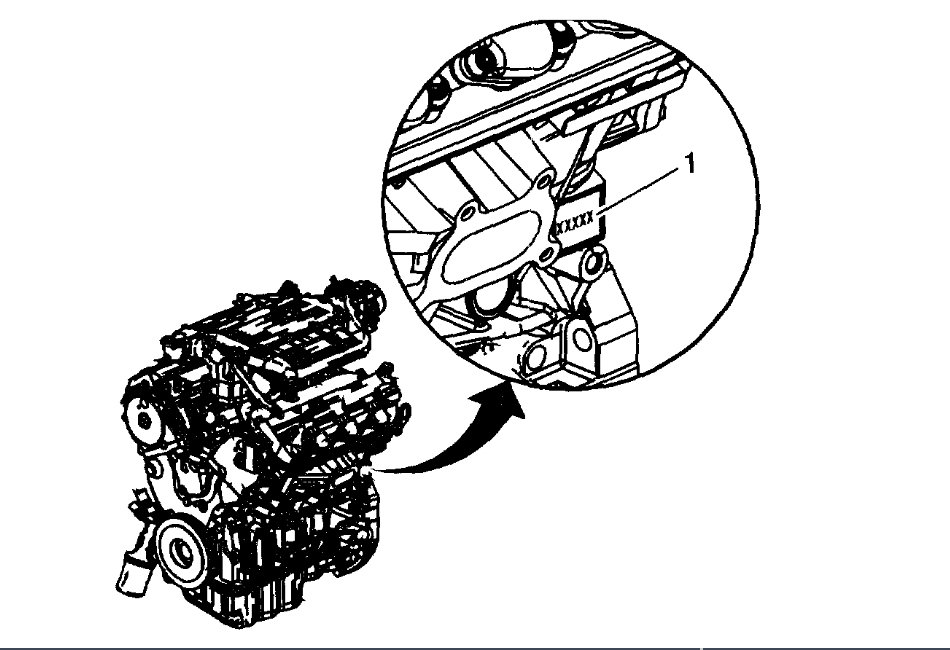 1

XXXXX