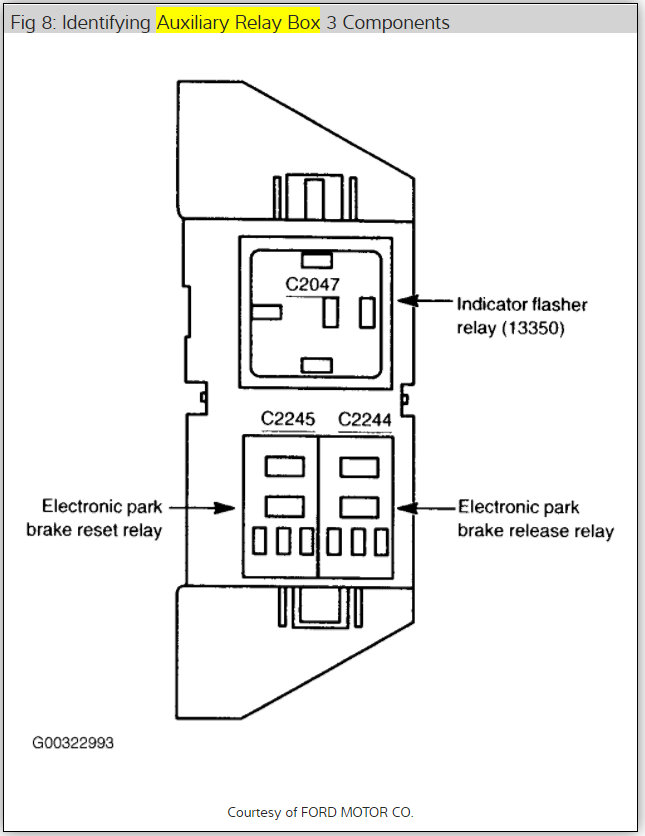 Fig 8: Identifying Auxiliary Relay Box 3 Components

C2047

Indicator flasher relay (13350)

C2245

C2244

Electronic park brake reset relay

Electronic park brake release relay

G00322993

Courtesy of FORD MOTOR CO.