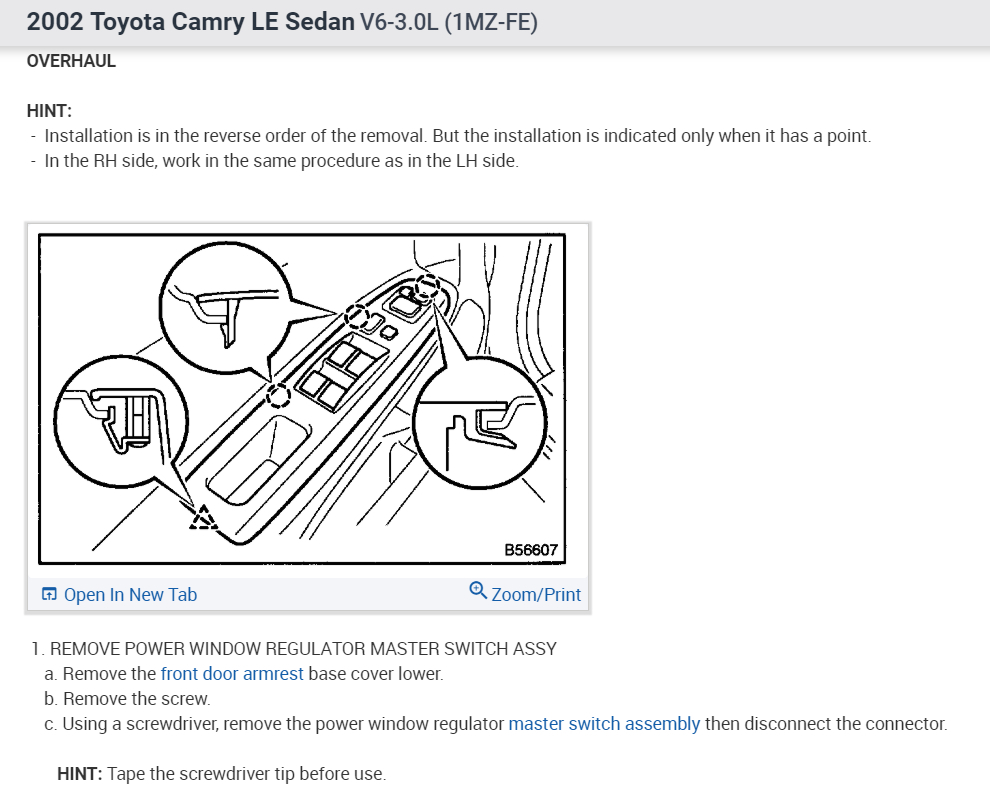 2002 Toyota Camry LE Sedan V6-3.0L (1MZ-FE)

OVERHAUL

HINT:
- Installation is in the reverse order of the removal. But the installation is indicated only when it has a point.
- In the RH side, work in the same procedure as in the LH side.

B56607

Open In New Tab

Zoom/Print

1. REMOVE POWER WINDOW REGULATOR MASTER SWITCH ASSY
a. Remove the front door armrest base cover lower.
b. Remove the screw.
c. Using a screwdriver, remove the power window regulator master switch assembly then disconnect the connector.

HINT: Tape the screwdriver tip before use.