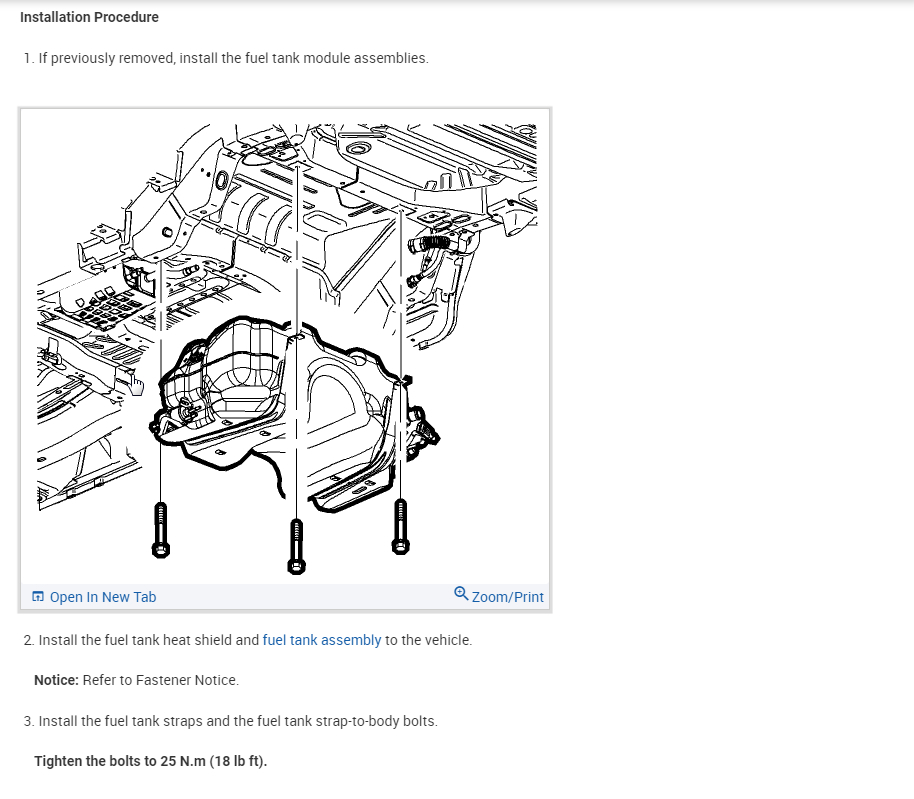 Installation Procedure

1. If previously removed, install the fuel tank module assemblies.

Open In New Tab

Zoom/Print

2. Install the fuel tank heat shield and fuel tank assembly to the vehicle.

Notice: Refer to Fastener Notice.

3. Install the fuel tank straps and the fuel tank strap-to-body bolts.

Tighten the bolts to 25 N.m (18 lb ft).