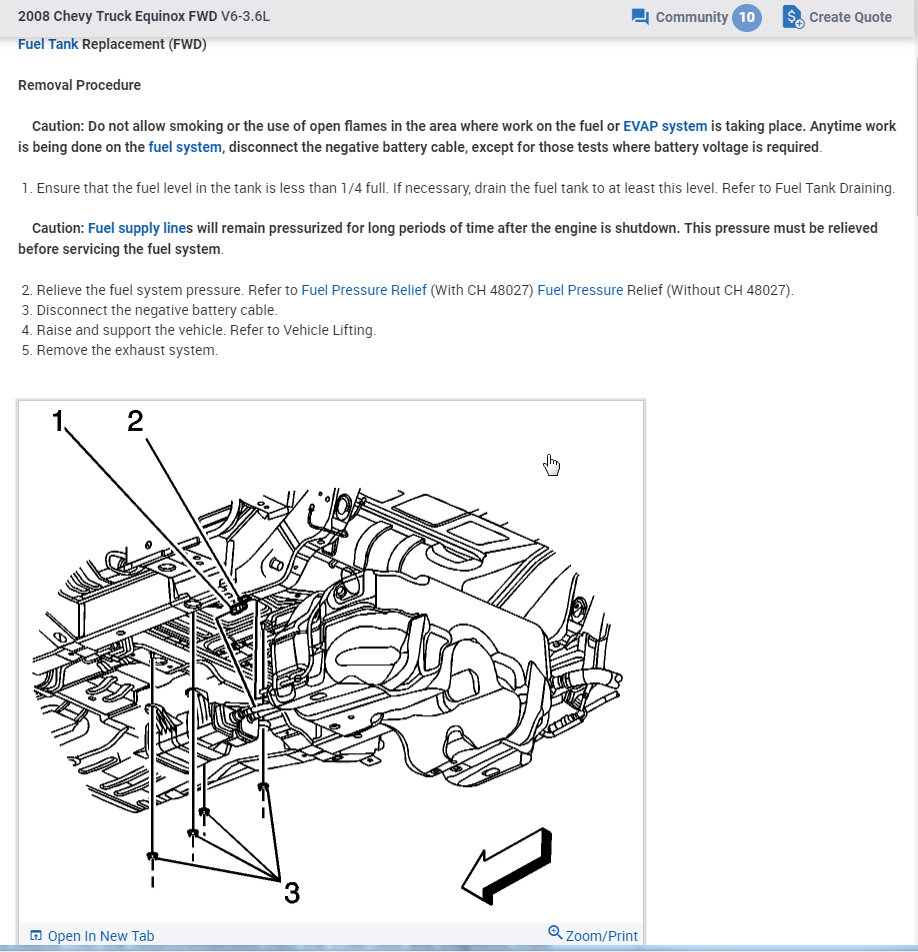 2008 Chevy Truck Equinox FWD V6-3.6L

Community 10 Create Quote

Fuel Tank Replacement (FWD)

Removal Procedure

Caution: Do not allow smoking or the use of open flames in the area where work on the fuel or EVAP system is taking place. Anytime work is being done on the fuel system, disconnect the negative battery cable, except for those tests where battery voltage is required.

1. Ensure that the fuel level in the tank is less than 1/4 full. If necessary, drain the fuel tank to at least this level. Refer to Fuel Tank Draining.

Caution: Fuel supply lines will remain pressurized for long periods of time after the engine is shutdown. This pressure must be relieved before servicing the fuel system.

2. Relieve the fuel system pressure. Refer to Fuel Pressure Relief (With CH 48027) Fuel Pressure Relief (Without CH 48027).
3. Disconnect the negative battery cable.
4. Raise and support the vehicle. Refer to Vehicle Lifting.
5. Remove the exhaust system.

1
2
3

Open In New Tab
Zoom/Print