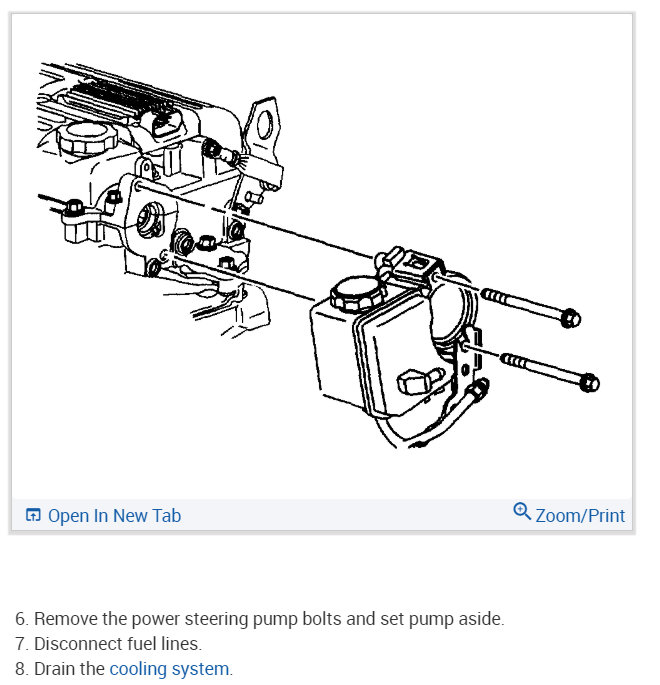 Open In New Tab

Zoom/Print

6. Remove the power steering pump bolts and set pump aside.
7. Disconnect fuel lines.
8. Drain the cooling system.