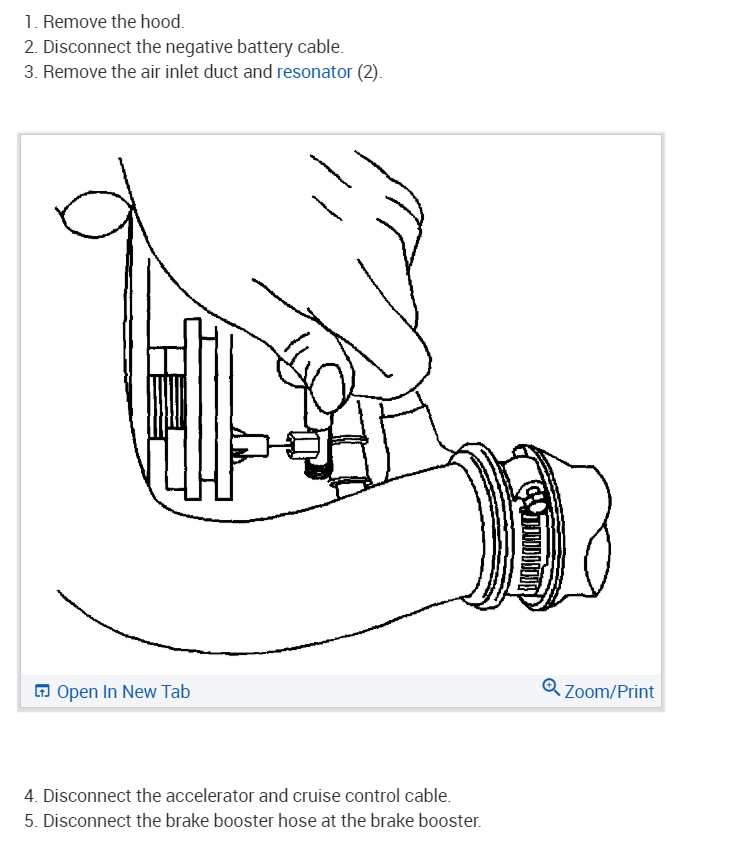 1. Remove the hood.
2. Disconnect the negative battery cable.
3. Remove the air inlet duct and resonator (2).

Open In New Tab
Zoom/Print

4. Disconnect the accelerator and cruise control cable.
5. Disconnect the brake booster hose at the brake booster.