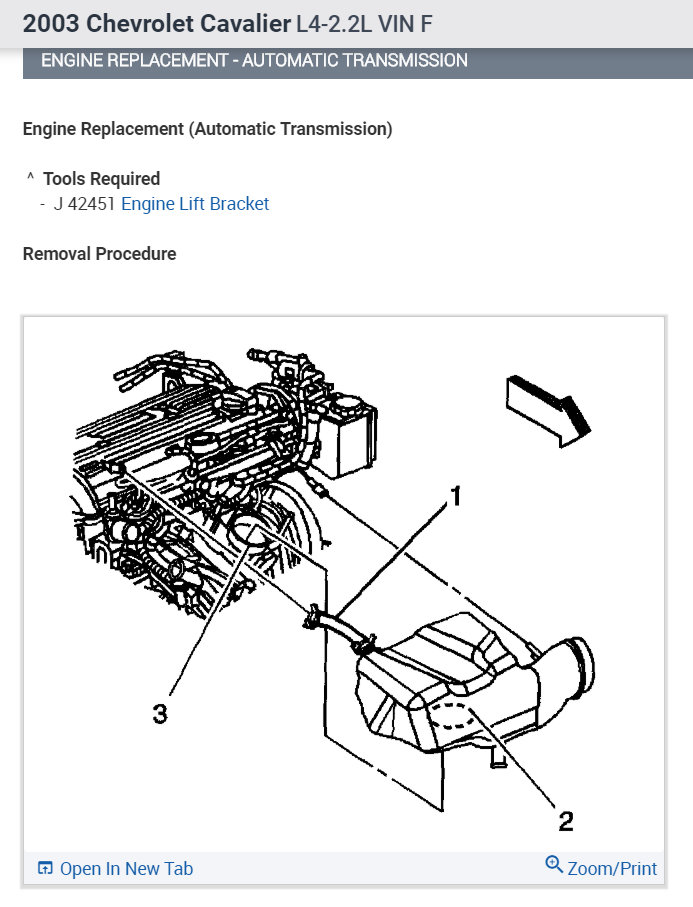 2003 Chevrolet Cavalier L4-2.2L VIN F

ENGINE REPLACEMENT - AUTOMATIC TRANSMISSION

Engine Replacement (Automatic Transmission)

^ Tools Required
- J 42451 Engine Lift Bracket

Removal Procedure

1

3

2

Open In New Tab

Zoom/Print