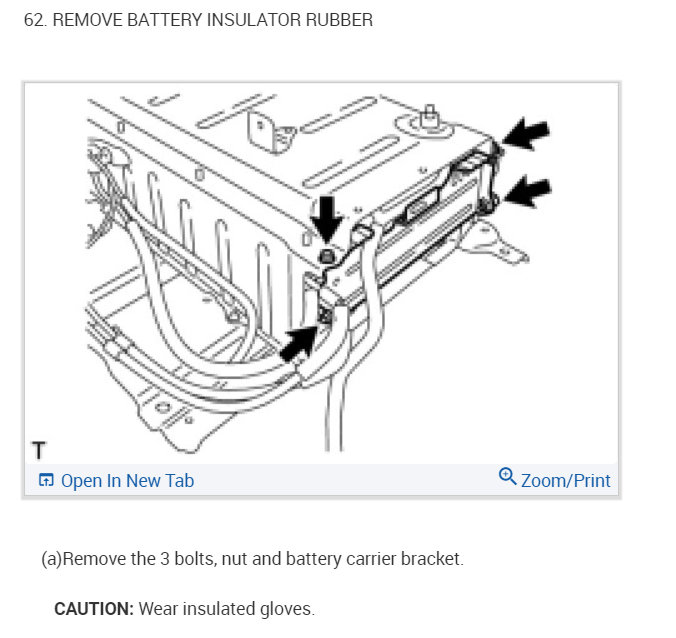 62. REMOVE BATTERY INSULATOR RUBBER

T

Open In New Tab

Zoom/Print

(a)Remove the 3 bolts, nut and battery carrier bracket.

CAUTION: Wear insulated gloves.