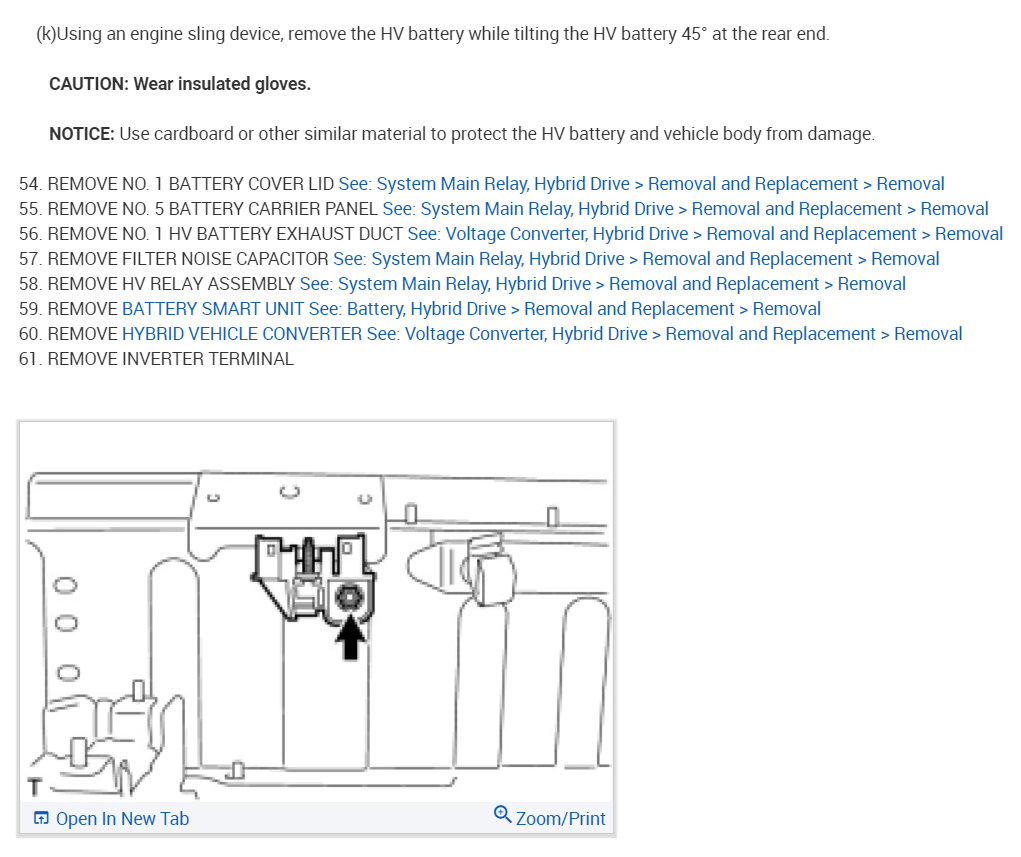 (k)Using an engine sling device, remove the HV battery while tilting the HV battery 45° at the rear end.

CAUTION: Wear insulated gloves.

NOTICE: Use cardboard or other similar material to protect the HV battery and vehicle body from damage.

54. REMOVE NO. 1 BATTERY COVER LID See: System Main Relay, Hybrid Drive > Removal and Replacement > Removal
55. REMOVE NO. 5 BATTERY CARRIER PANEL See: System Main Relay, Hybrid Drive > Removal and Replacement > Removal
56. REMOVE NO. 1 HV BATTERY EXHAUST DUCT See: Voltage Converter, Hybrid Drive > Removal and Replacement > Removal
57. REMOVE FILTER NOISE CAPACITOR See: System Main Relay, Hybrid Drive > Removal and Replacement > Removal
58. REMOVE HV RELAY ASSEMBLY See: System Main Relay, Hybrid Drive > Removal and Replacement > Removal
59. REMOVE BATTERY SMART UNIT See: Battery, Hybrid Drive > Removal and Replacement > Removal
60. REMOVE HYBRID VEHICLE CONVERTER See: Voltage Converter, Hybrid Drive > Removal and Replacement > Removal
61. REMOVE INVERTER TERMINAL

T

Open In New Tab

Zoom/Print