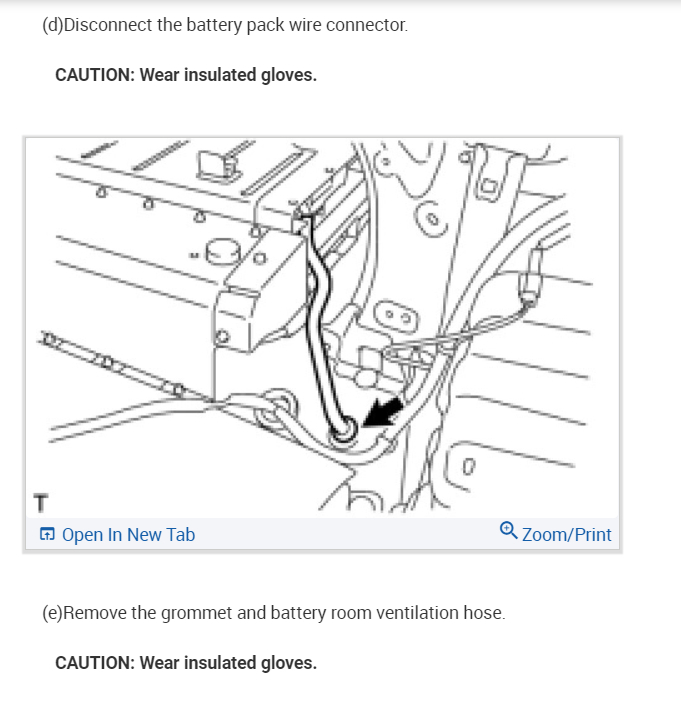 (d)Disconnect the battery pack wire connector.

CAUTION: Wear insulated gloves.

T

Open In New Tab

Zoom/Print

(e)Remove the grommet and battery room ventilation hose.

CAUTION: Wear insulated gloves.