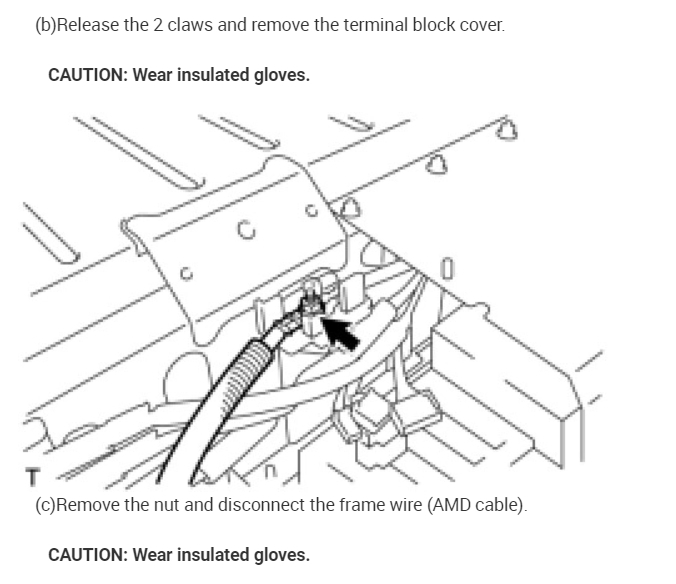 (b)Release the 2 claws and remove the terminal block cover.

CAUTION: Wear insulated gloves.

T

(c)Remove the nut and disconnect the frame wire (AMD cable).

CAUTION: Wear insulated gloves.