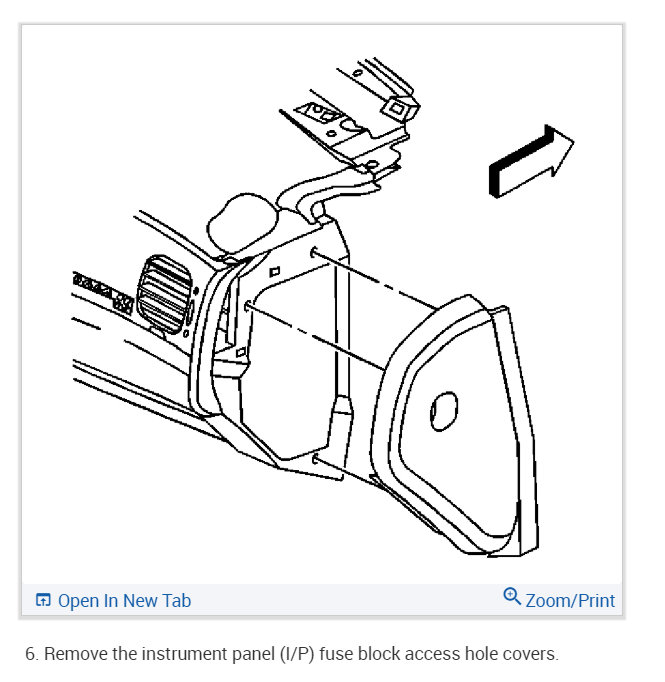 Open In New Tab

Zoom/Print

6. Remove the instrument panel (I/P) fuse block access hole covers.