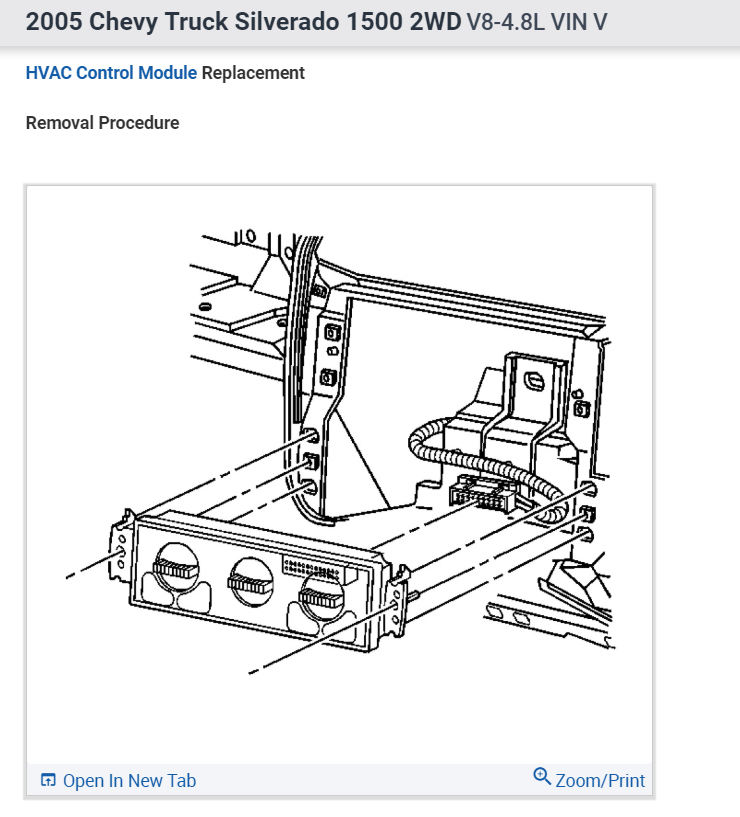 2005 Chevy Truck Silverado 1500 2WD V8-4.8L VIN V

HVAC Control Module Replacement

Removal Procedure

Open In New Tab

Zoom/Print