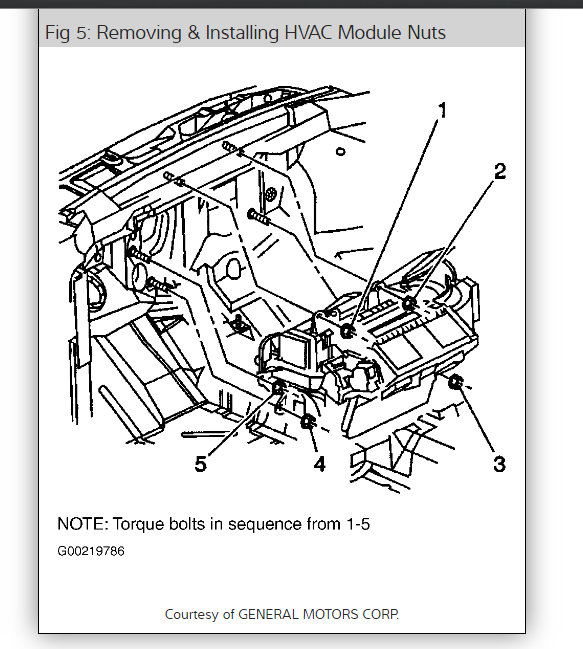 Fig 5: Removing & Installing HVAC Module Nuts

1

2

5

4

3

NOTE: Torque bolts in sequence from 1-5

G00219786

Courtesy of GENERAL MOTORS CORP.