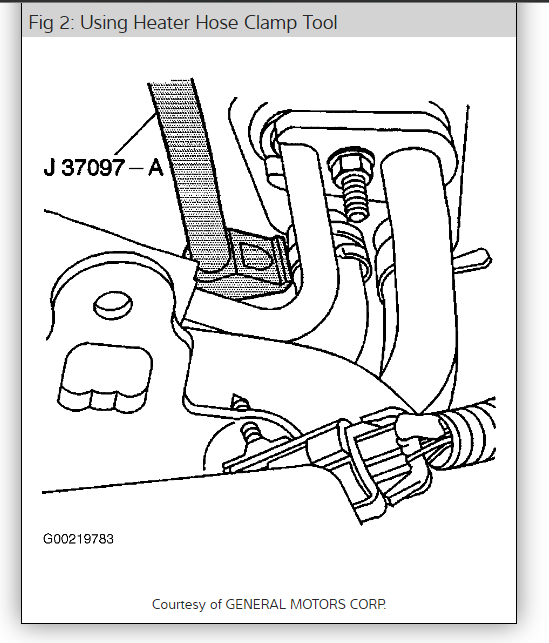 Fig 2: Using Heater Hose Clamp Tool

J 37097 – A

G00219783

Courtesy of GENERAL MOTORS CORP.