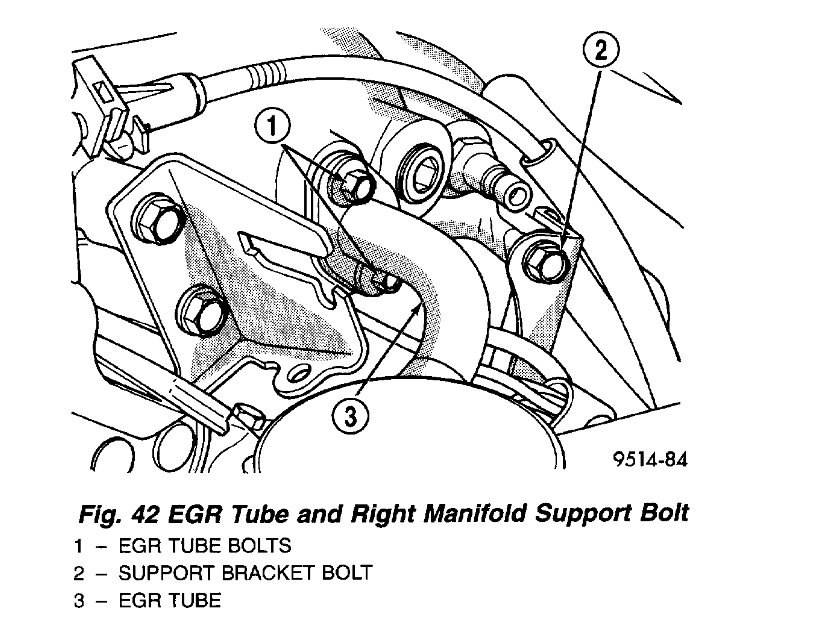 2

1

3

9514-84

Fig. 42 EGR Tube and Right Manifold Support Bolt
1 – EGR TUBE BOLTS
2 – SUPPORT BRACKET BOLT
3 – EGR TUBE