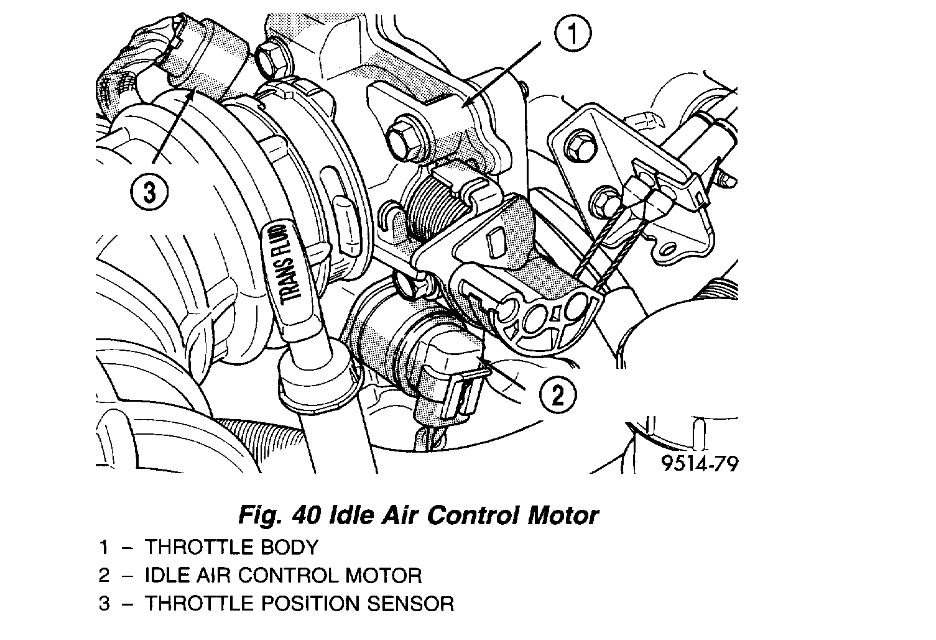 1

3

TRANS FLUID

2

9514-79

Fig. 40 Idle Air Control Motor

1 – THROTTLE BODY
2 – IDLE AIR CONTROL MOTOR
3 – THROTTLE POSITION SENSOR