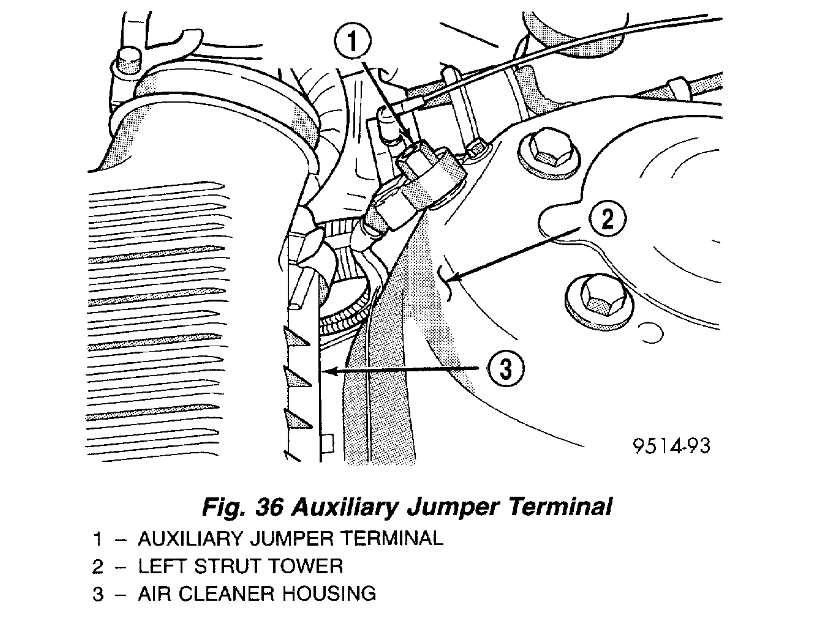 1
2
3
9514-93

Fig. 36 Auxiliary Jumper Terminal

1 – AUXILIARY JUMPER TERMINAL
2 – LEFT STRUT TOWER
3 – AIR CLEANER HOUSING