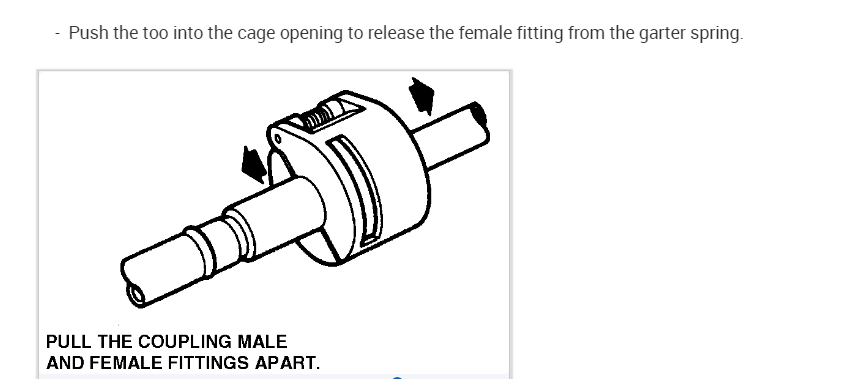 - Push the too into the cage opening to release the female fitting from the garter spring.

PULL THE COUPLING MALE AND FEMALE FITTINGS APART.