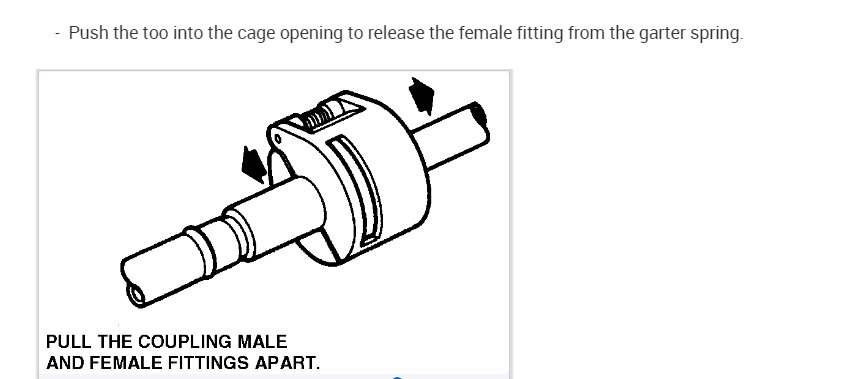 - Push the too into the cage opening to release the female fitting from the garter spring.

PULL THE COUPLING MALE AND FEMALE FITTINGS APART.