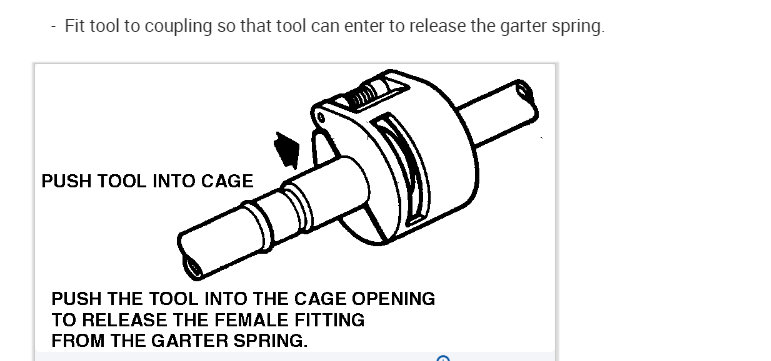 - Fit tool to coupling so that tool can enter to release the garter spring.

PUSH TOOL INTO CAGE

PUSH THE TOOL INTO THE CAGE OPENING TO RELEASE THE FEMALE FITTING FROM THE GARTER SPRING.