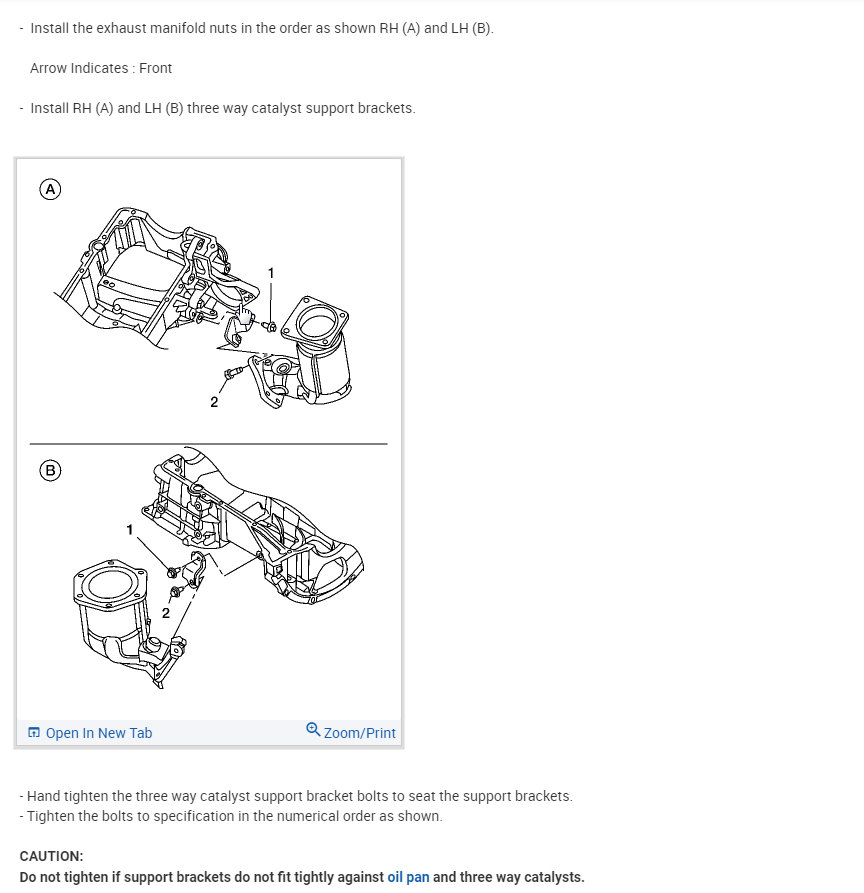 - Install the exhaust manifold nuts in the order as shown RH (A) and LH (B).

Arrow Indicates : Front

- Install RH (A) and LH (B) three way catalyst support brackets.

A

1

2

B

1

2

Open In New Tab

Zoom/Print

- Hand tighten the three way catalyst support bracket bolts to seat the support brackets.
- Tighten the bolts to specification in the numerical order as shown.

CAUTION:
Do not tighten if support brackets do not fit tightly against oil pan and three way catalysts.