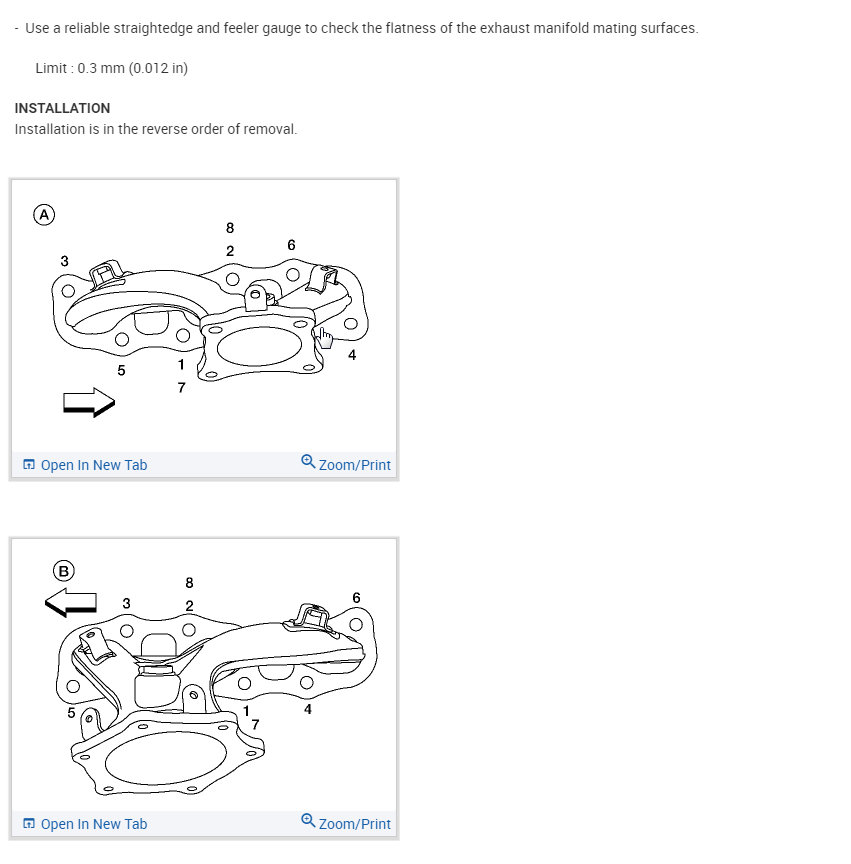 - Use a reliable straightedge and feeler gauge to check the flatness of the exhaust manifold mating surfaces.

Limit : 0.3 mm (0.012 in)

INSTALLATION
Installation is in the reverse order of removal.

A
8
2
6
3
4
5
1
7

Open In New Tab
Zoom/Print

B
8
3
2
6
5
1
7
4

Open In New Tab
Zoom/Print