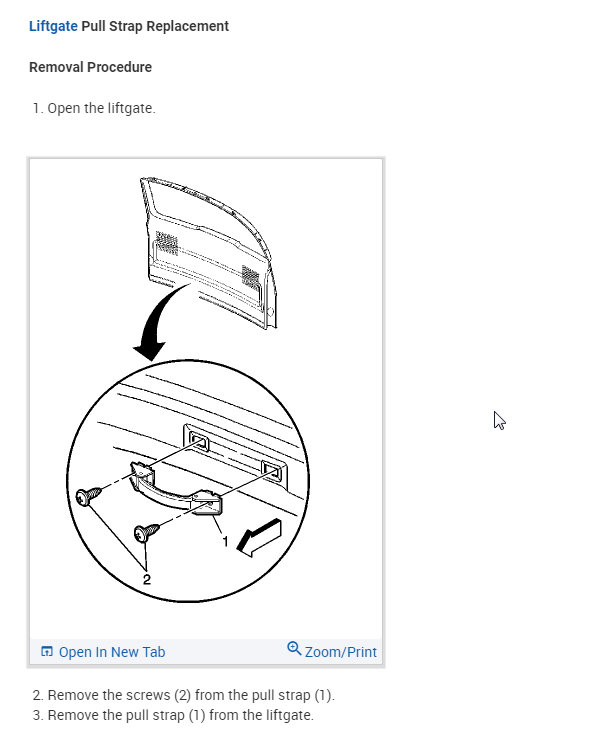 Liftgate Pull Strap Replacement

Removal Procedure

1. Open the liftgate.

1

2

Open In New Tab

Zoom/Print

2. Remove the screws (2) from the pull strap (1).
3. Remove the pull strap (1) from the liftgate.