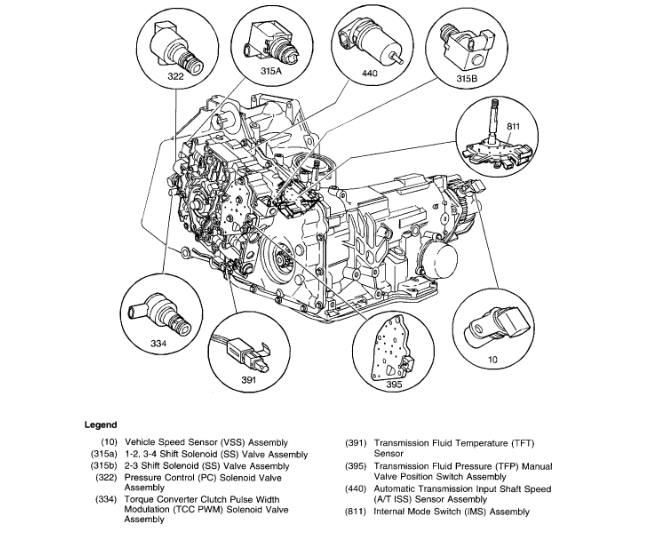 322
315A
440
315B
811
334
391
395
10

Legend

(10) Vehicle Speed Sensor (VSS) Assembly
(315a) 1-2, 3-4 Shift Solenoid (SS) Valve Assembly
(315b) 2-3 Shift Solenoid (SS) Valve Assembly
(322) Pressure Control (PC) Solenoid Valve Assembly
(334) Torque Converter Clutch Pulse Width Modulation (TCC PWM) Solenoid Valve Assembly

(391) Transmission Fluid Temperature (TFT) Sensor
(395) Transmission Fluid Pressure (TFP) Manual Valve Position Switch Assembly
(440) Automatic Transmission Input Shaft Speed (A/T ISS) Sensor Assembly
(811) Internal Mode Switch (IMS) Assembly