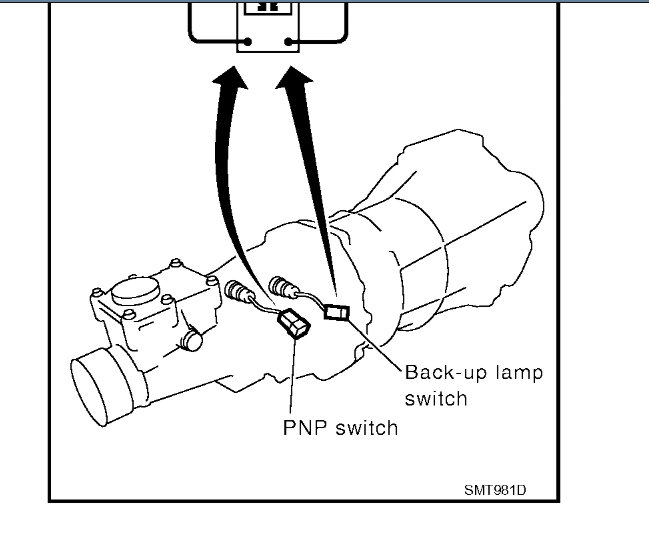 Back-up lamp switch

PNP switch

SMT981D