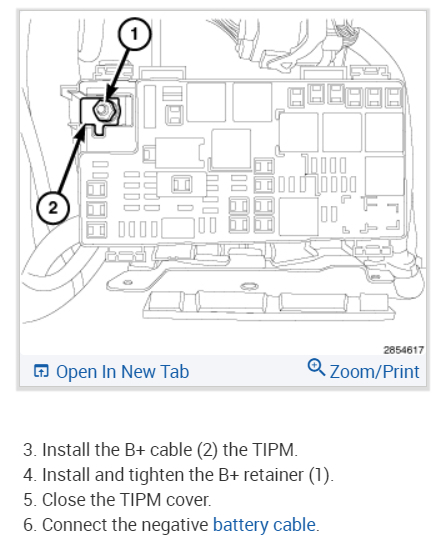 1

2

2854617

Open In New Tab

Zoom/Print

3. Install the B+ cable (2) the TIPM.
4. Install and tighten the B+ retainer (1).
5. Close the TIPM cover.
6. Connect the negative battery cable.