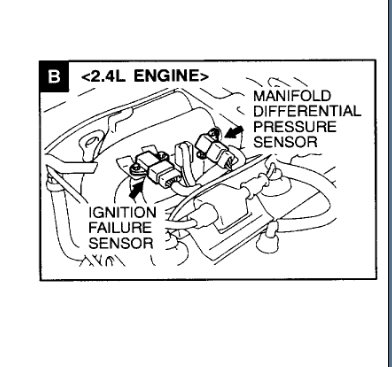 B <2.4L ENGINE>

MANIFOLD DIFFERENTIAL PRESSURE SENSOR

IGNITION FAILURE SENSOR