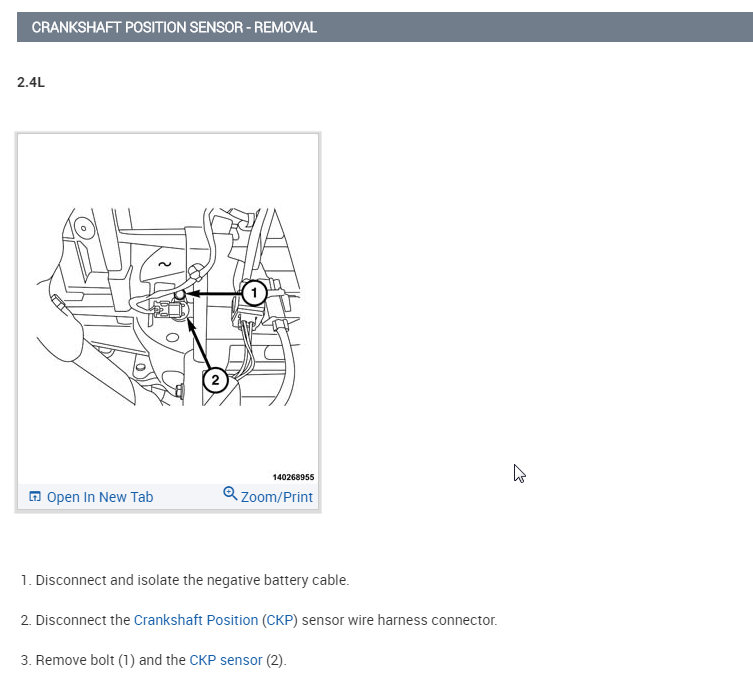 CRANKSHAFT POSITION SENSOR - REMOVAL

2.4L

1

2

140268955

Open In New Tab

Zoom/Print

1. Disconnect and isolate the negative battery cable.

2. Disconnect the Crankshaft Position (CKP) sensor wire harness connector.

3. Remove bolt (1) and the CKP sensor (2).