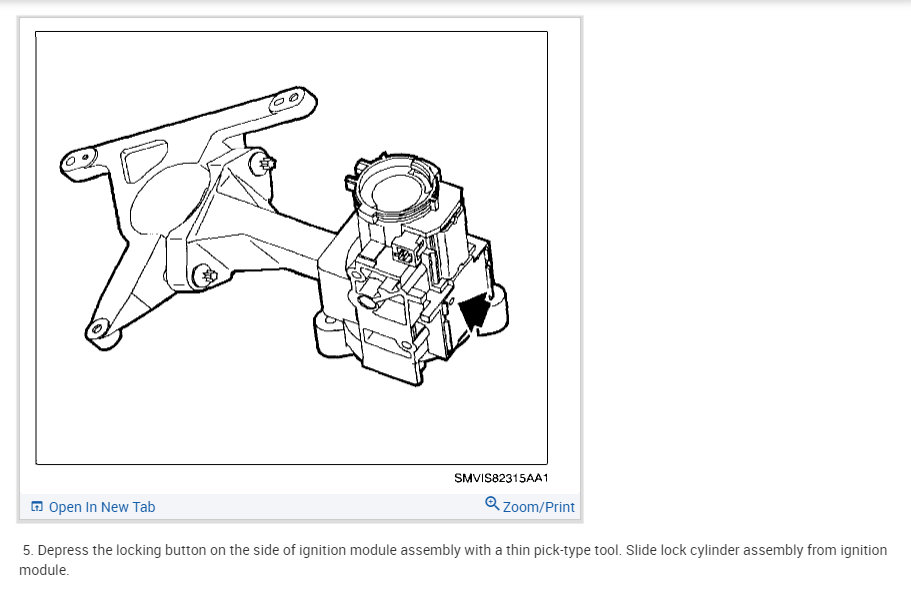 SMVIS82315AA1

Open In New Tab

Zoom/Print

5. Depress the locking button on the side of ignition module assembly with a thin pick-type tool. Slide lock cylinder assembly from ignition module.