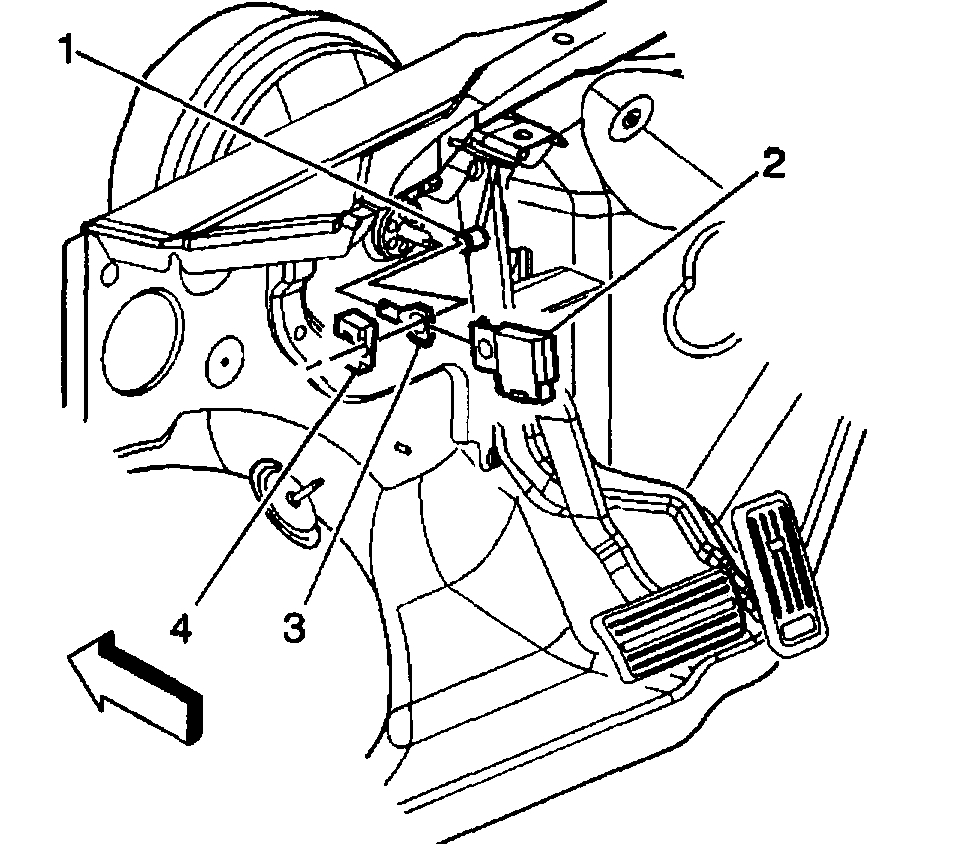 1
2
4
3