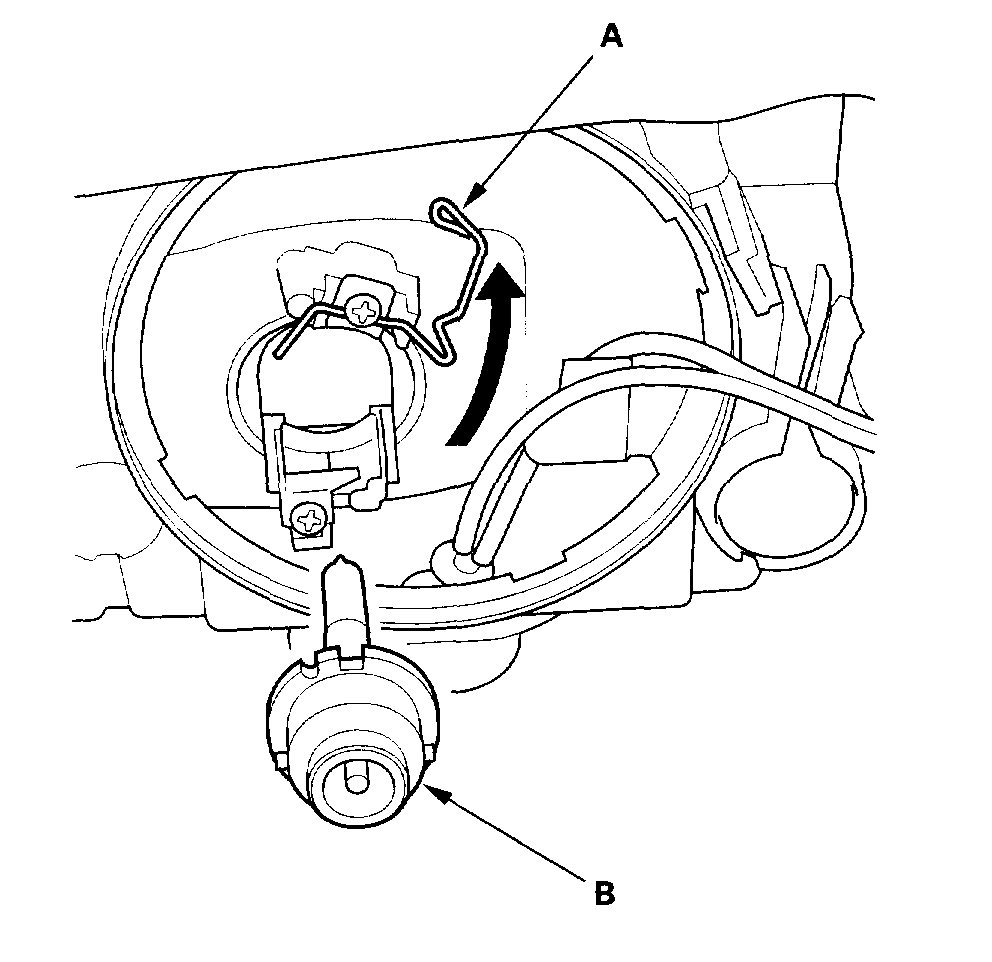 A

B