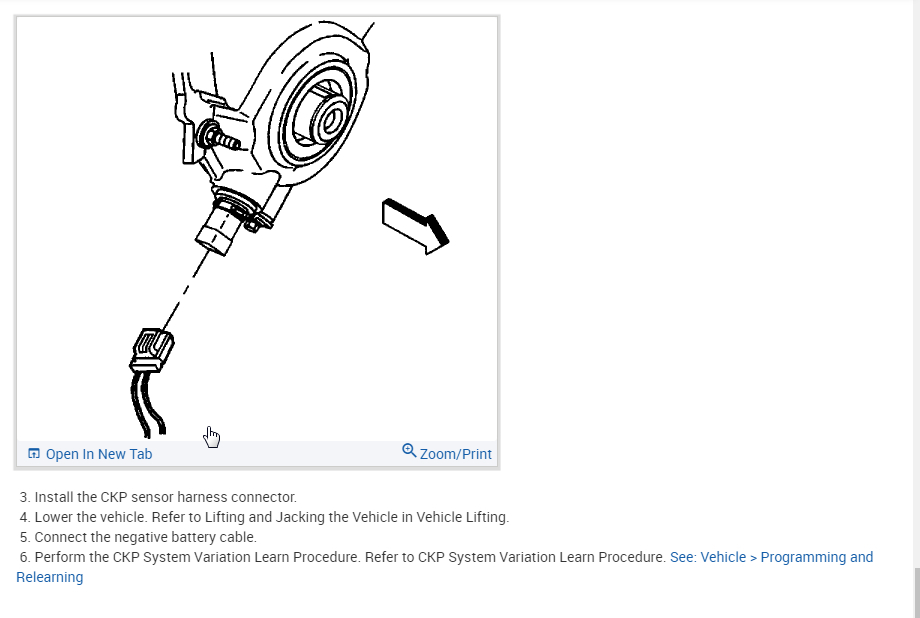 Open In New Tab
Zoom/Print

3. Install the CKP sensor harness connector.
4. Lower the vehicle. Refer to Lifting and Jacking the Vehicle in Vehicle Lifting.
5. Connect the negative battery cable.
6. Perform the CKP System Variation Learn Procedure. Refer to CKP System Variation Learn Procedure. See: Vehicle > Programming and Relearning