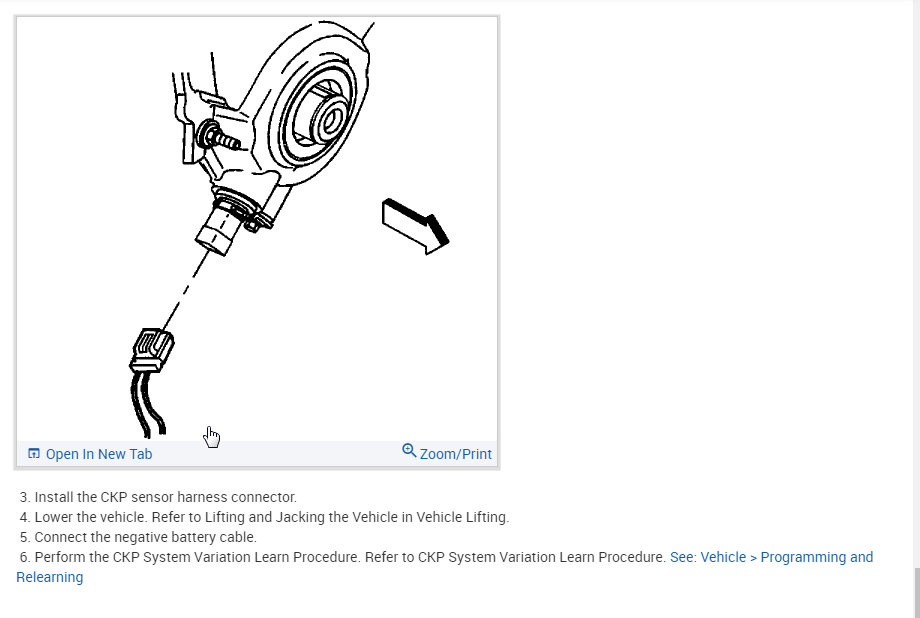 Open In New Tab

Zoom/Print

3. Install the CKP sensor harness connector.
4. Lower the vehicle. Refer to Lifting and Jacking the Vehicle in Vehicle Lifting.
5. Connect the negative battery cable.
6. Perform the CKP System Variation Learn Procedure. Refer to CKP System Variation Learn Procedure. See: Vehicle > Programming and Relearning