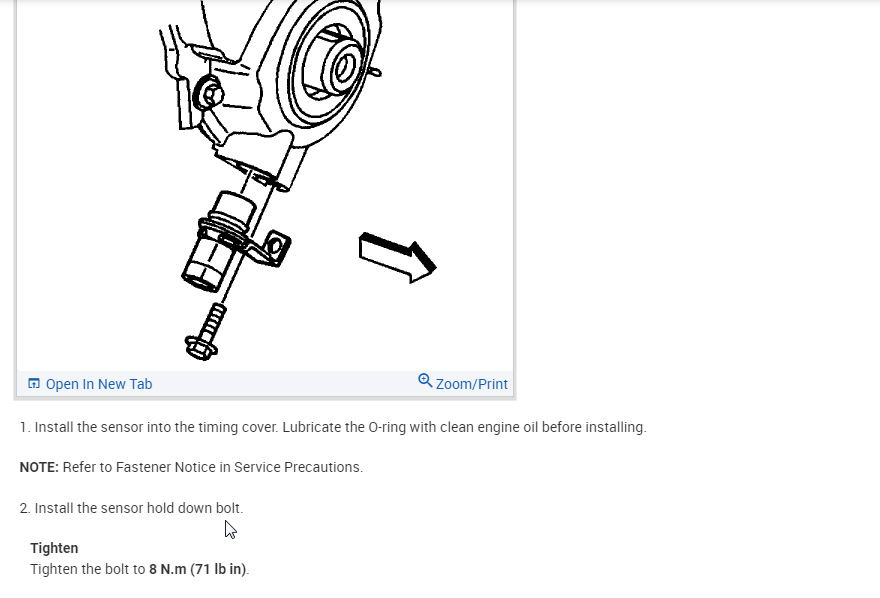 Open In New Tab
Zoom/Print

1. Install the sensor into the timing cover. Lubricate the O-ring with clean engine oil before installing.

NOTE: Refer to Fastener Notice in Service Precautions.

2. Install the sensor hold down bolt.

Tighten
Tighten the bolt to 8 N.m (71 lb in).