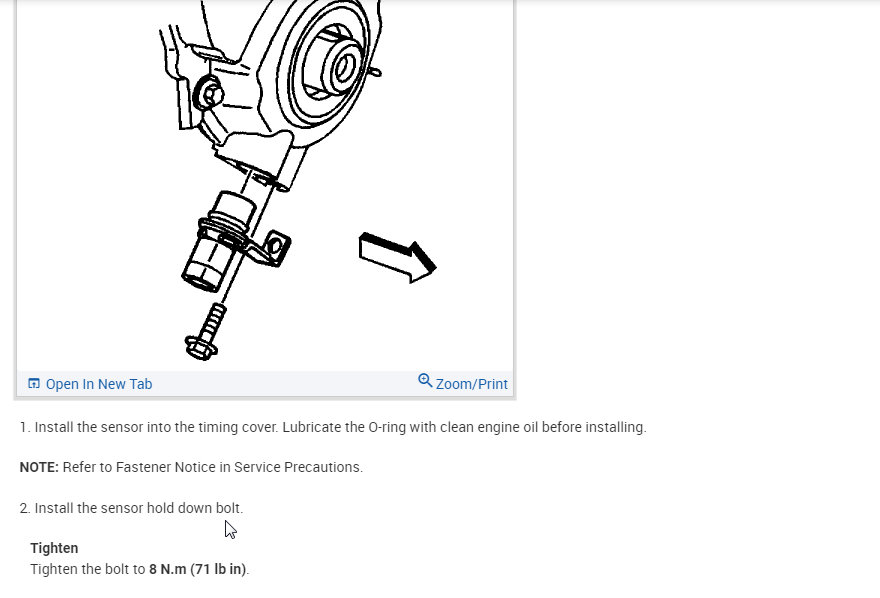 Open In New Tab

Zoom/Print

1. Install the sensor into the timing cover. Lubricate the O-ring with clean engine oil before installing.

NOTE: Refer to Fastener Notice in Service Precautions.

2. Install the sensor hold down bolt.

Tighten
Tighten the bolt to 8 N.m (71 lb in).