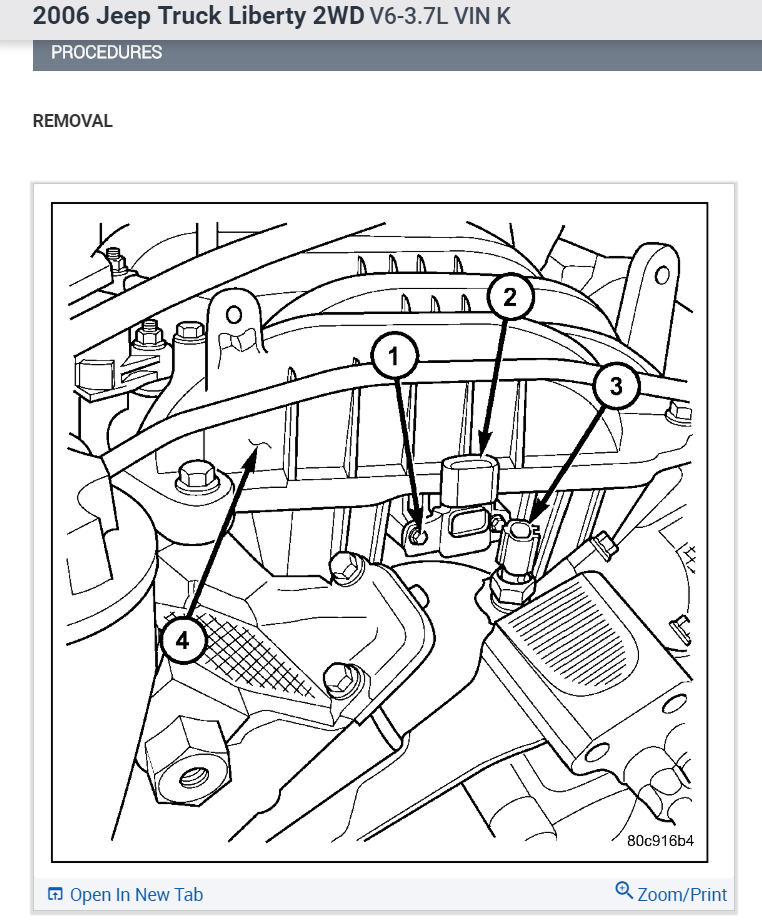 2006 Jeep Truck Liberty 2WD V6-3.7L VIN K

PROCEDURES

REMOVAL

2
1
3
4

80c916b4

Open In New Tab

Zoom/Print