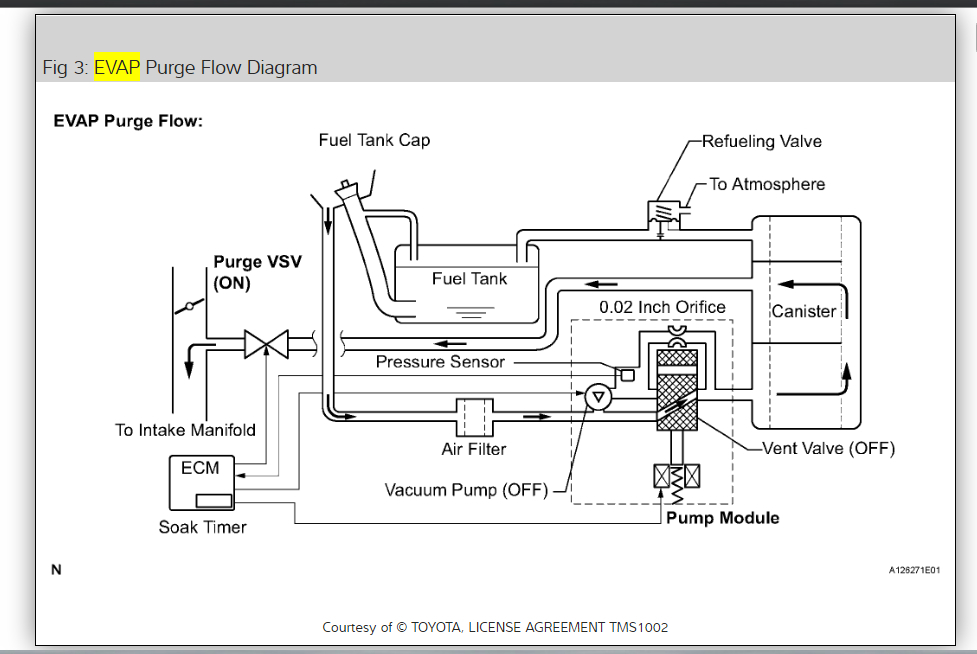 Fig 3: EVAP Purge Flow Diagram

EVAP Purge Flow:

Fuel Tank Cap

Refueling Valve

To Atmosphere

Purge VSV (ON)

Fuel Tank

0.02 Inch Orifice

Canister

Pressure Sensor

To Intake Manifold

Air Filter

Vent Valve (OFF)

ECM

Vacuum Pump (OFF)

Soak Timer

Pump Module

N

A126271E01

Courtesy of © TOYOTA, LICENSE AGREEMENT TMS1002