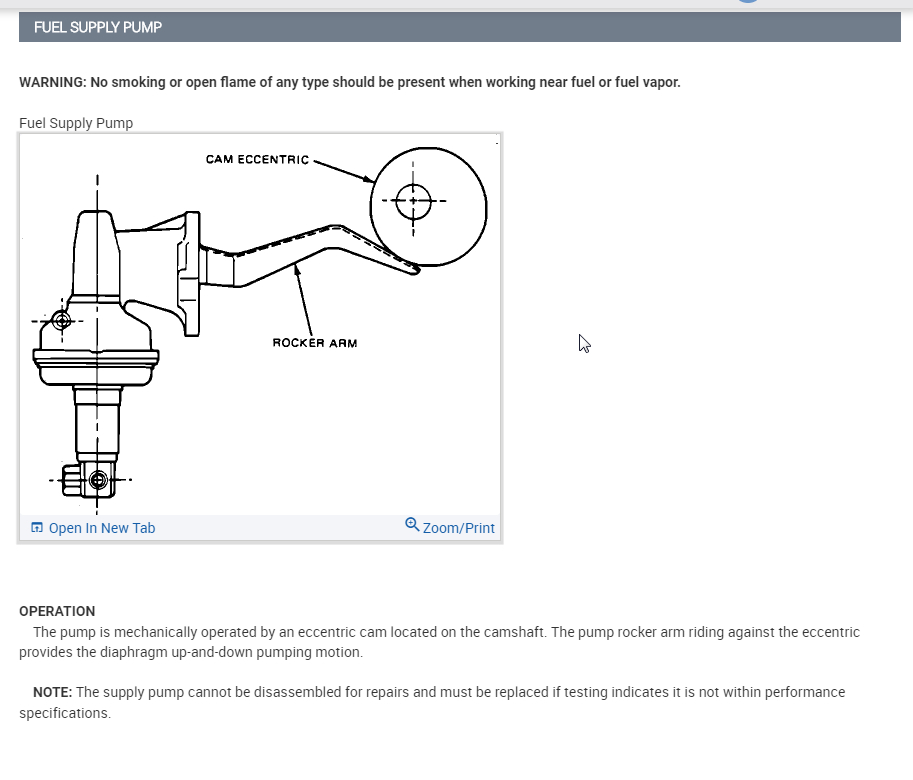 FUEL SUPPLY PUMP

WARNING: No smoking or open flame of any type should be present when working near fuel or fuel vapor.

Fuel Supply Pump

CAM ECCENTRIC

ROCKER ARM

Open In New Tab

Zoom/Print

OPERATION
The pump is mechanically operated by an eccentric cam located on the camshaft. The pump rocker arm riding against the eccentric provides the diaphragm up-and-down pumping motion.

NOTE: The supply pump cannot be disassembled for repairs and must be replaced if testing indicates it is not within performance specifications.