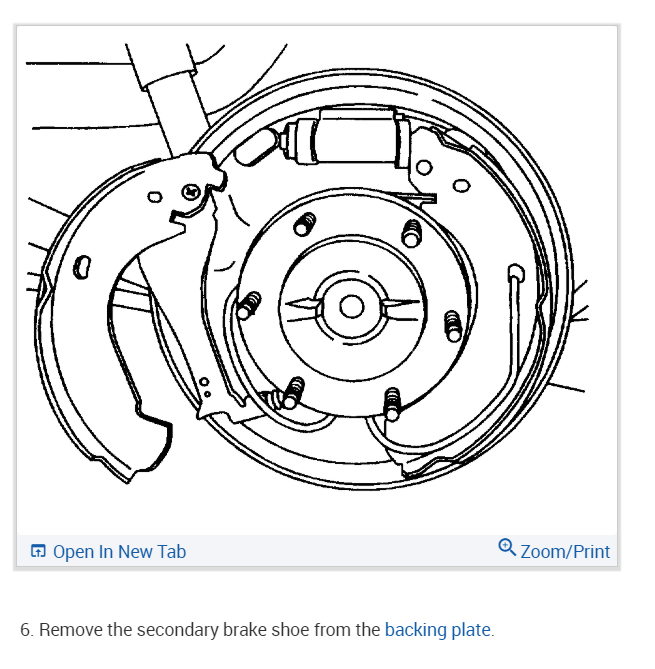 Open In New Tab

Zoom/Print

6. Remove the secondary brake shoe from the backing plate.