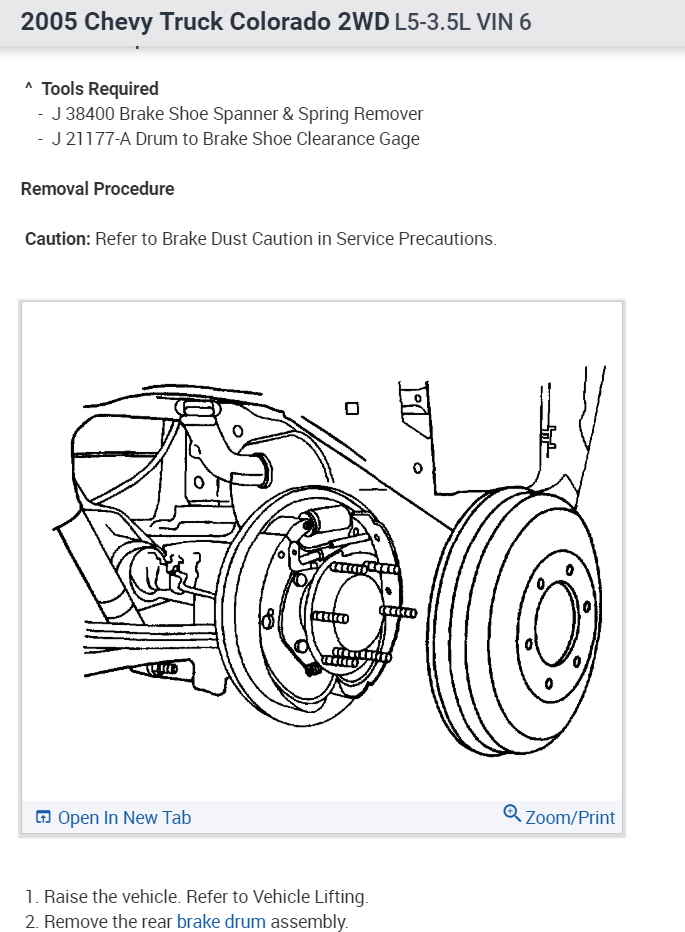 2005 Chevy Truck Colorado 2WD L5-3.5L VIN 6

^ Tools Required
- J 38400 Brake Shoe Spanner & Spring Remover
- J 21177-A Drum to Brake Shoe Clearance Gage

Removal Procedure

Caution: Refer to Brake Dust Caution in Service Precautions.

Open In New Tab

Zoom/Print

1. Raise the vehicle. Refer to Vehicle Lifting.
2. Remove the rear brake drum assembly.