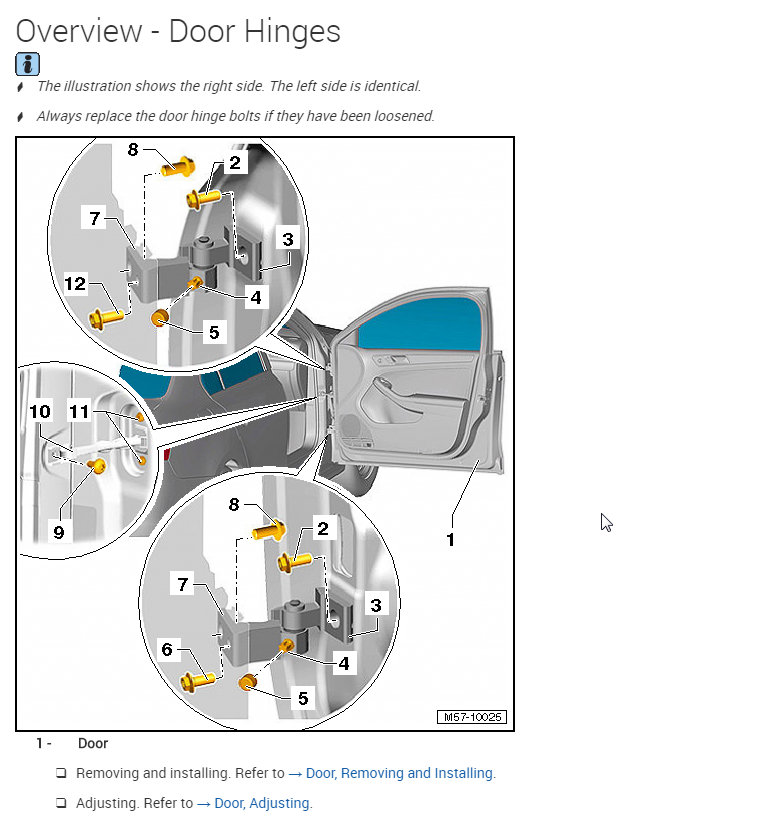 Overview - Door Hinges

The illustration shows the right side. The left side is identical.

Always replace the door hinge bolts if they have been loosened.

8
2
7
3
12
4
5
10
11
9
1
8
2
7
3
6
4
5
M57-10025

1 - Door

❑ Removing and installing. Refer to → Door, Removing and Installing.

❑ Adjusting. Refer to → Door, Adjusting.