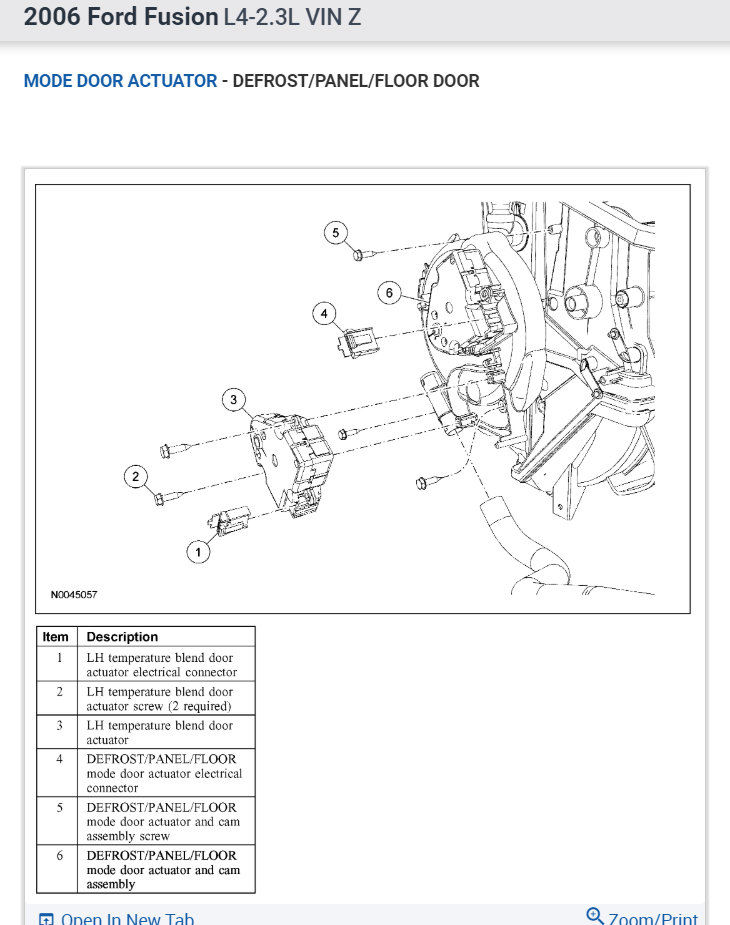 2006 Ford Fusion L4-2.3L VIN Z

MODE DOOR ACTUATOR - DEFROST/PANEL/FLOOR DOOR

5
6
4
3
2
1
N0045057

| Item | Description |
|---|---|
| 1 | LH temperature blend door actuator electrical connector |
| 2 | LH temperature blend door actuator screw (2 required) |
| 3 | LH temperature blend door actuator |
| 4 | DEFROST/PANEL/FLOOR mode door actuator electrical connector |
| 5 | DEFROST/PANEL/FLOOR mode door actuator and cam assembly screw |
| 6 | DEFROST/PANEL/FLOOR mode door actuator and cam assembly |

Open In New Tab
Zoom/Print