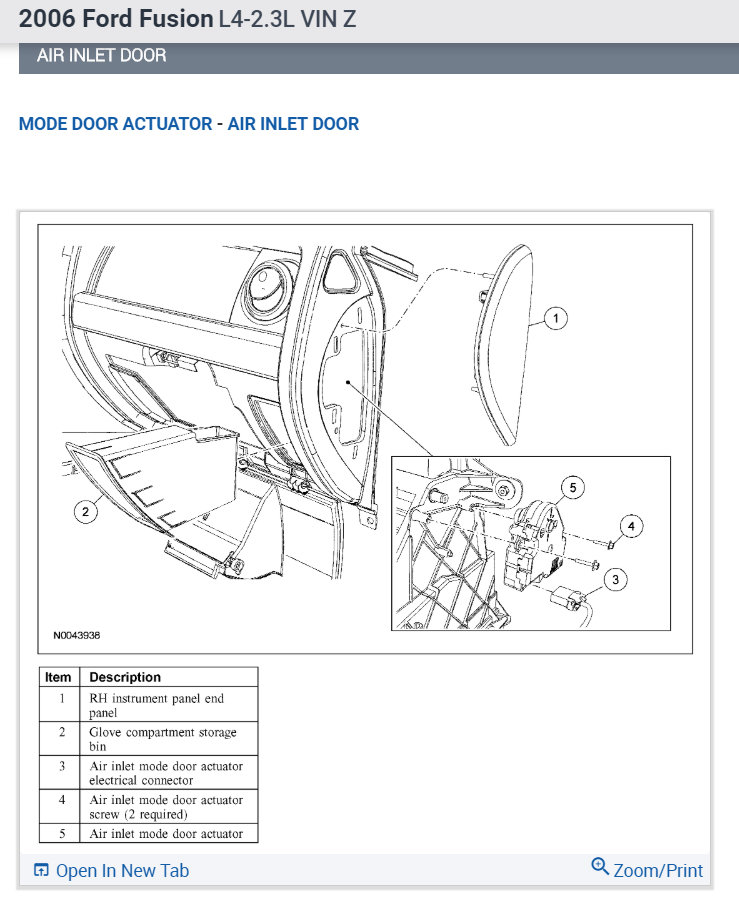 2006 Ford Fusion L4-2.3L VIN Z

AIR INLET DOOR

MODE DOOR ACTUATOR - AIR INLET DOOR

1
2
5
4
3

N0043938

| Item | Description |
|---|---|
| 1 | RH instrument panel end panel |
| 2 | Glove compartment storage bin |
| 3 | Air inlet mode door actuator electrical connector |
| 4 | Air inlet mode door actuator screw (2 required) |
| 5 | Air inlet mode door actuator |

Open In New Tab

Zoom/Print