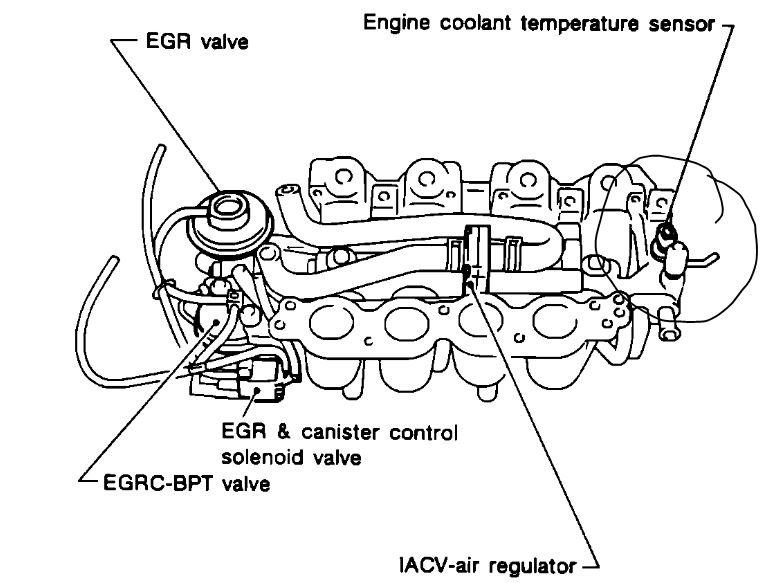 EGR valve

Engine coolant temperature sensor

EGR & canister control solenoid valve

EGRC-BPT valve

IACV-air regulator