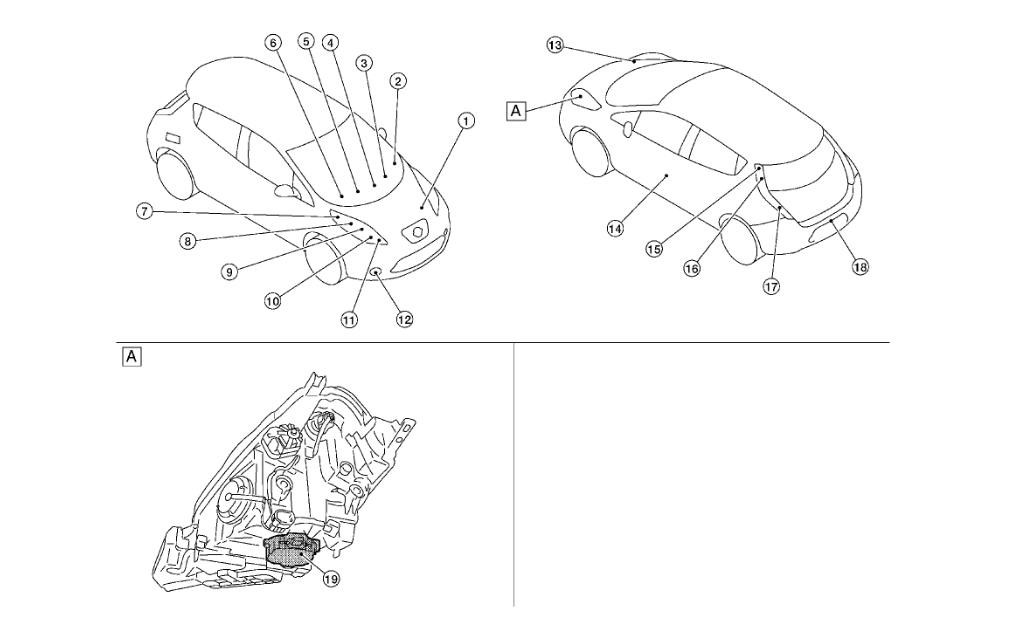 6 5 4 3 2 1
7
8
9
10
11 12

13
A
14
15
16
17
18

A
19