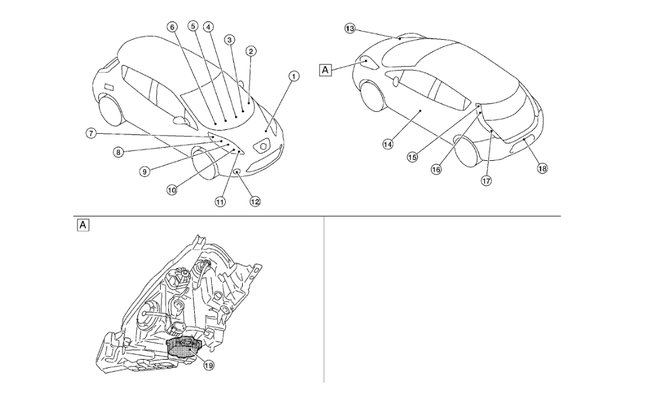 6
5
4
3
2
1
7
8
9
10
11
12
13
A
14
15
16
17
18
A
19