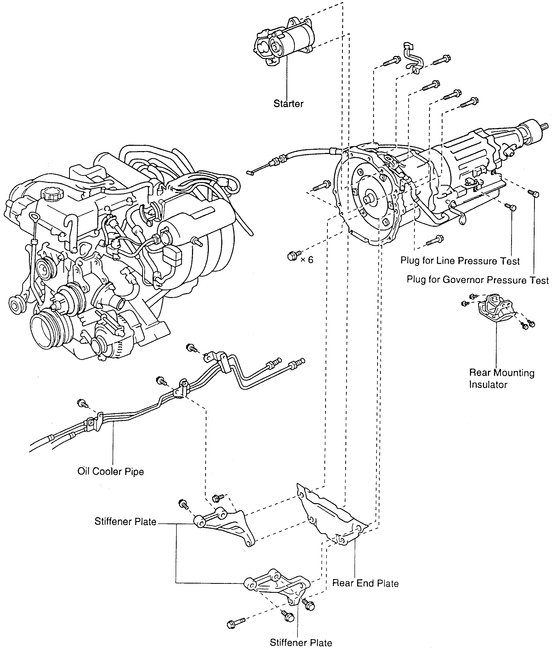 Starter

× 6

Plug for Line Pressure Test

Plug for Governor Pressure Test

Rear Mounting Insulator

Oil Cooler Pipe

Stiffener Plate

Rear End Plate

Stiffener Plate