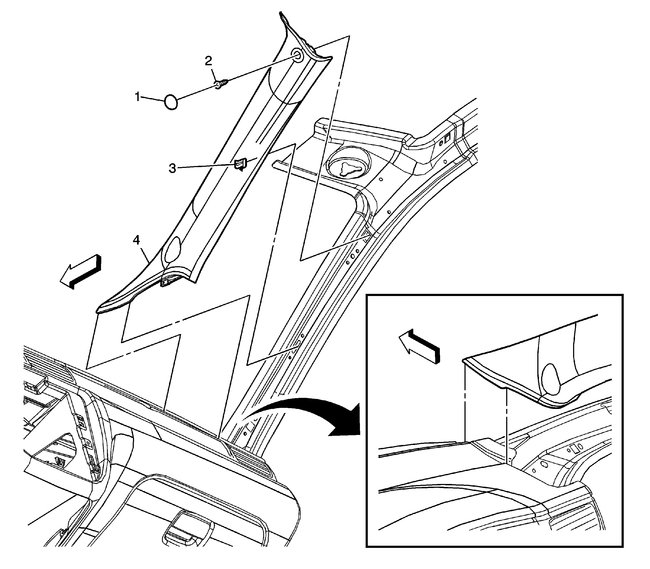 2
1
3
4